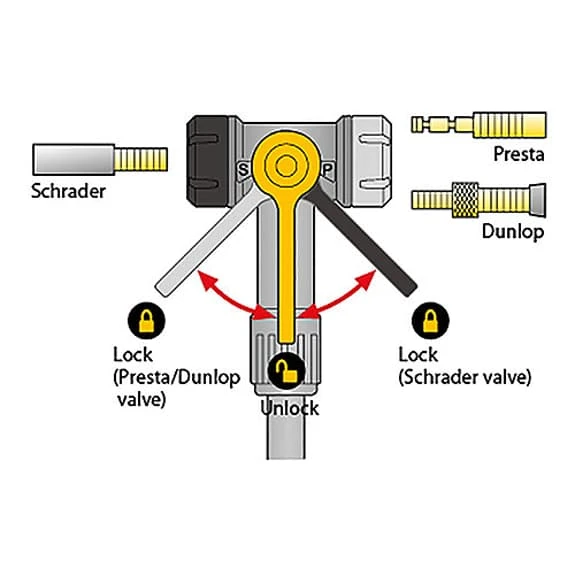 Schrader

S

P

Presta

Dunlop

Lock
(Presta/Dunlop valve)

Unlock

Lock
(Schrader valve)